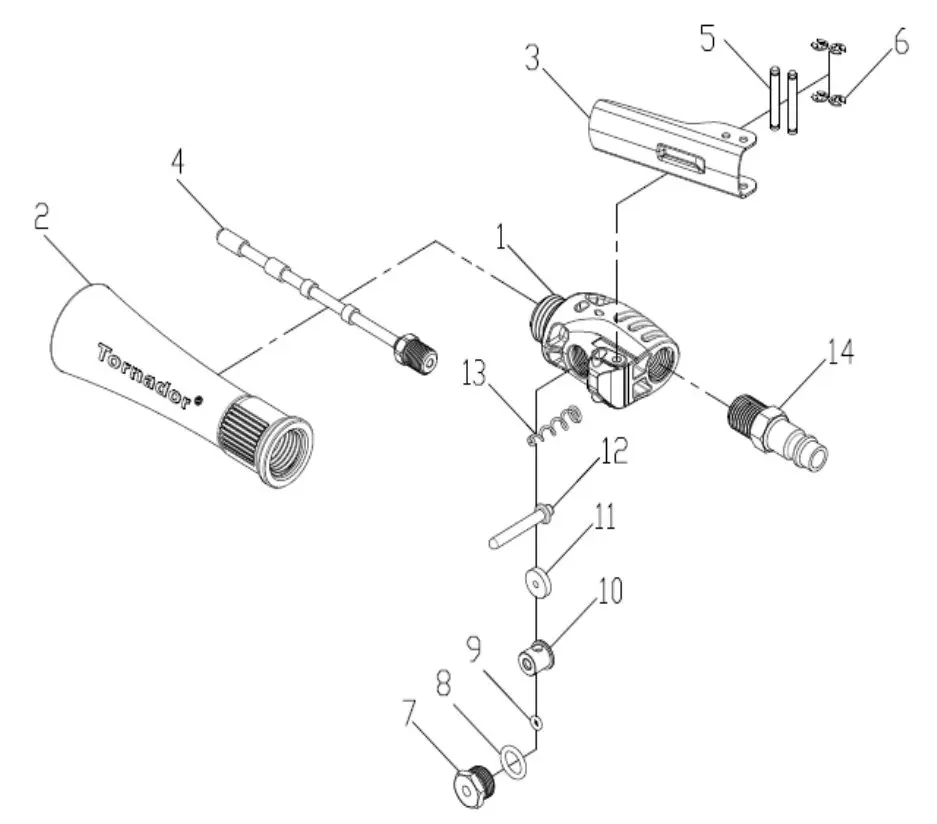 5
6
3
4
2
1
Tornador®
14
13
12
11
10
9
8
7