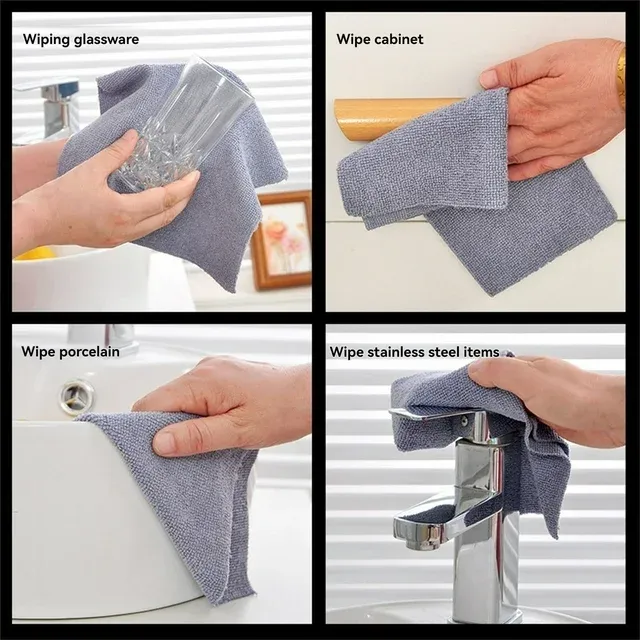 Wiping glassware

Wipe cabinet

Wipe porcelain

Wipe stainless steel items