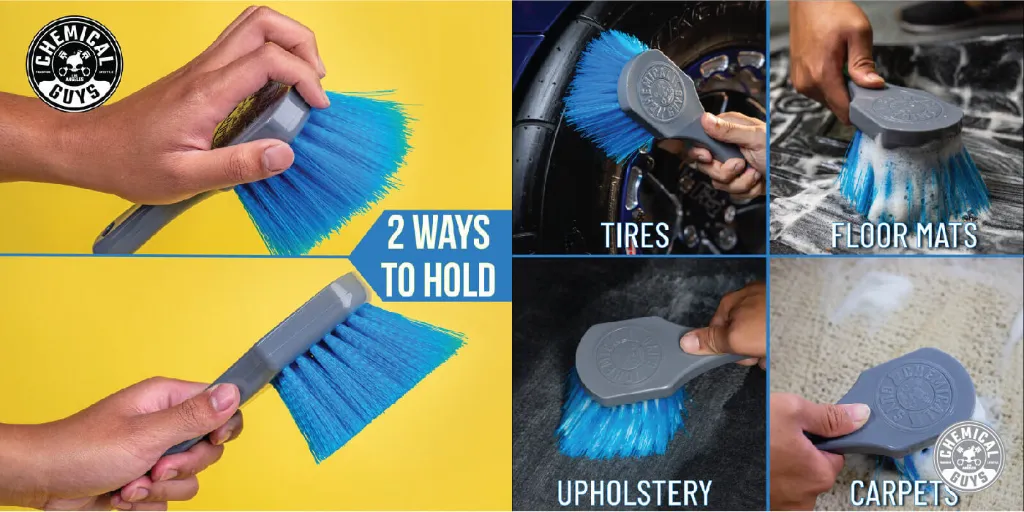 CHEMICAL GUYS

2 WAYS TO HOLD

TIRES

FLOOR MATS

UPHOLSTERY

CARPETS

CHEMICAL GUYS